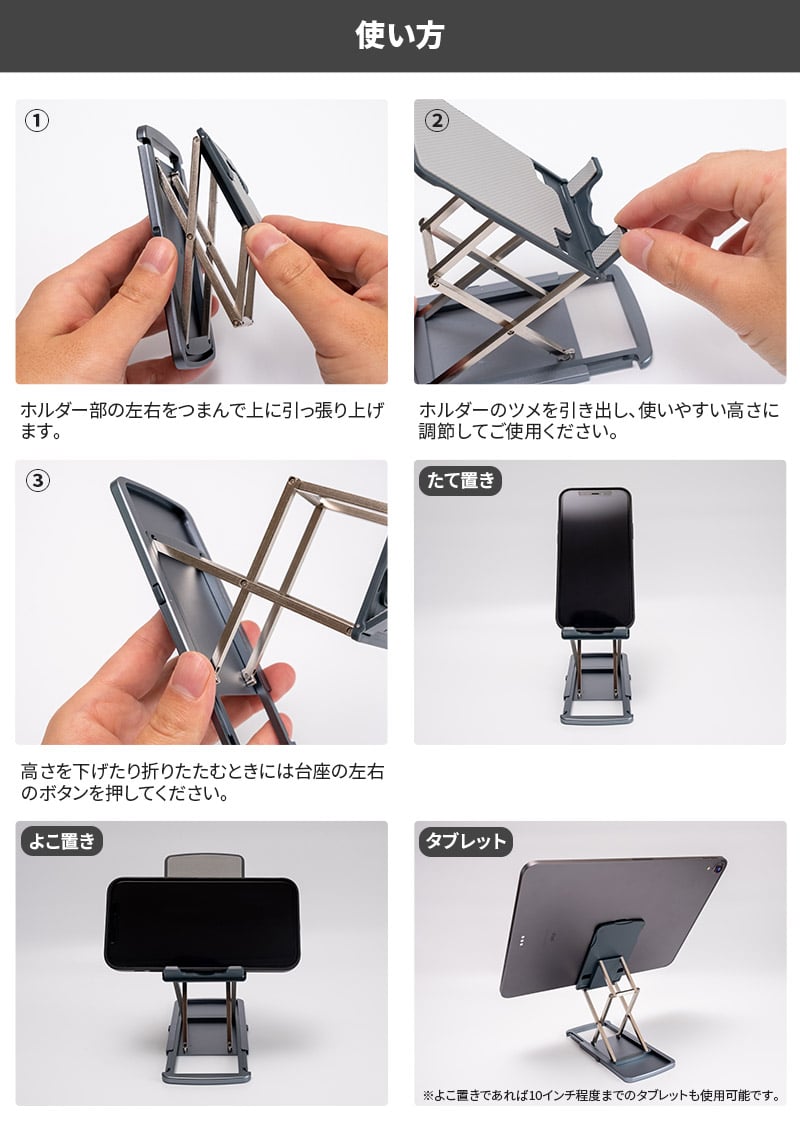 使い方

①

ホルダー部の左右をつまんで上に引っ張り上げます。

②

ホルダーのツメを引き出し、使いやすい高さに調節してご使用ください。

③

高さを下げたり折りたたむときには台座の左右のボタンを押してください。

たて置き

よこ置き

タブレット

※よこ置きであれば10インチ程度までのタブレットも使用可能です。