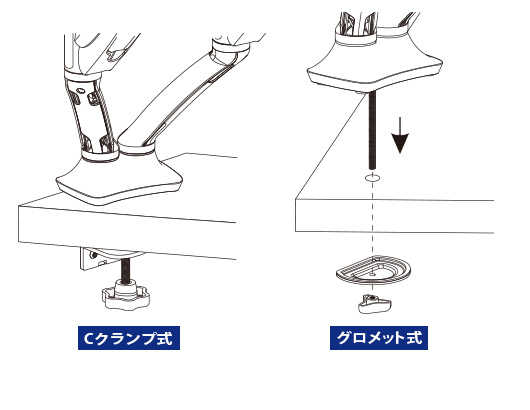 Cクランプ式

グロメット式