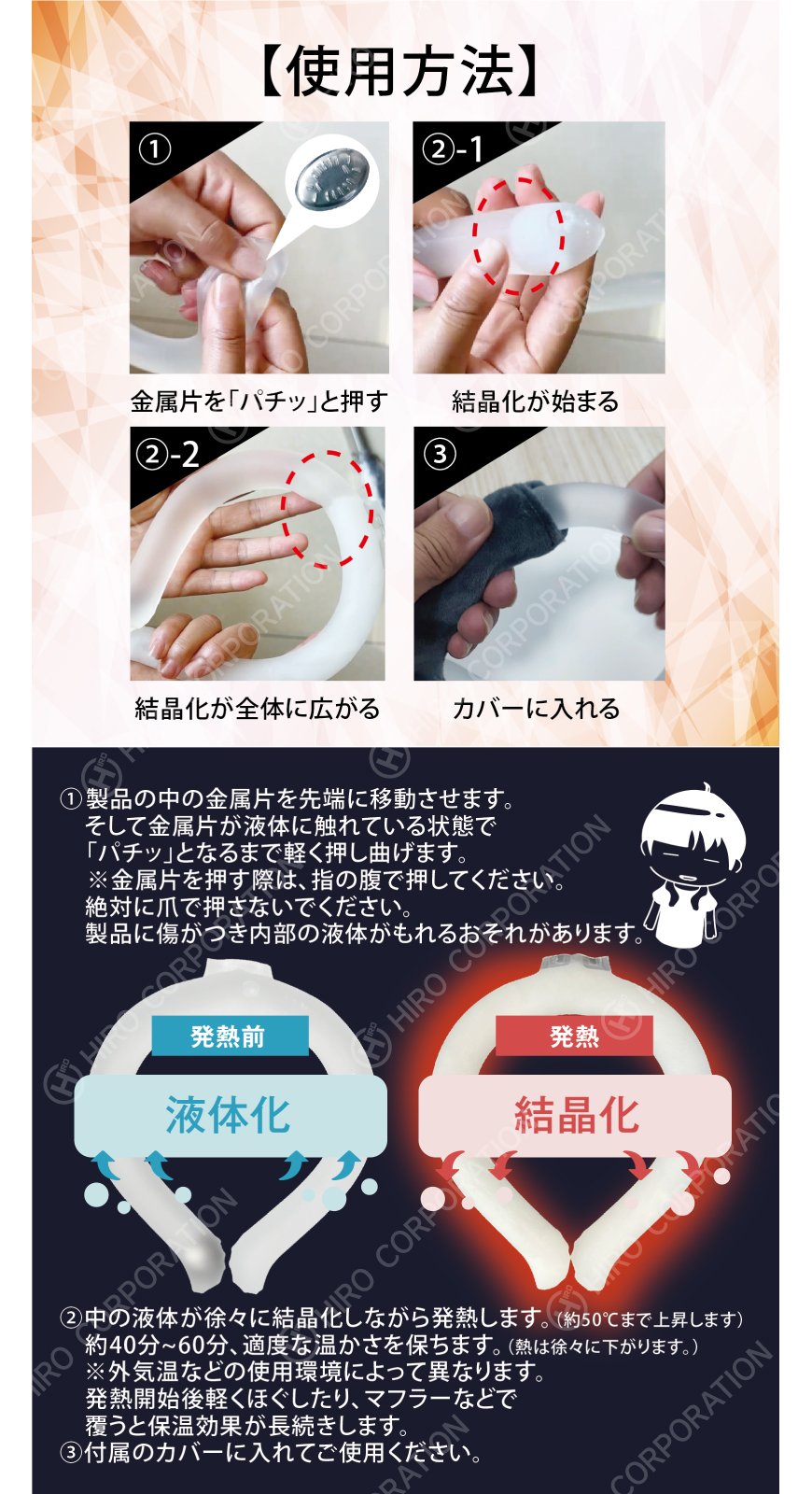 【使用方法】

①
金属片を「パチッ」と押す

②-1
結晶化が始まる

②-2
結晶化が全体に広がる

③
カバーに入れる

①製品の中の金属片を先端に移動させます。
そして金属片が液体に触れている状態で
「パチッ」となるまで軽く押し曲げます。
※金属片を押す際は、指の腹で押してください。
絶対に爪で押さないでください。
製品に傷がつき内部の液体がもれるおそれがあります。

発熱前
液体化

発熱
結晶化

②中の液体が徐々に結晶化しながら発熱します。(約50℃まで上昇します)
約40分~60分、適度な温かさを保ちます。(熱は徐々に下がります。)
※外気温などの使用環境によって異なります。
発熱開始後軽くほぐしたり、マフラーなどで
覆うと保温効果が長続きします。
③付属のカバーに入れてご使用ください。

HIRO CORPORATION