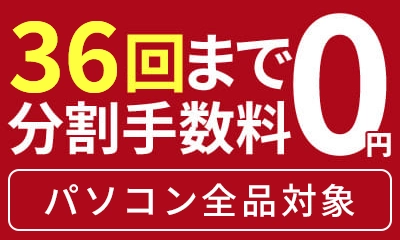 36回まで
分割手数料0円

パソコン全品対象