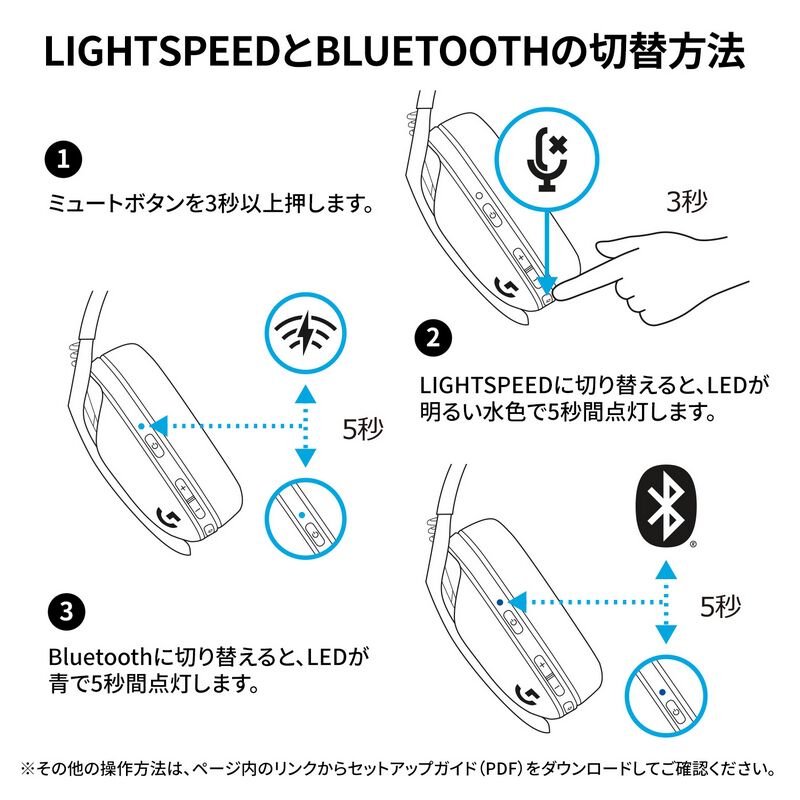 LIGHTSPEEDとBLUETOOTHの切替方法

1
ミュートボタンを3秒以上押します。

3秒

2
LIGHTSPEEDに切り替えると、LEDが明るい水色で5秒間点灯します。

5秒

3
Bluetoothに切り替えると、LEDが青で5秒間点灯します。

5秒

※その他の操作方法は、ページ内のリンクからセットアップガイド（PDF）をダウンロードしてご確認ください。