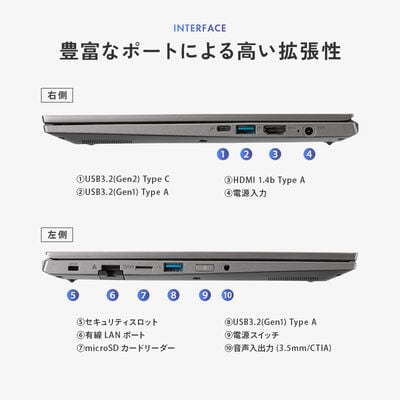 INTERFACE

豊富なポートによる高い拡張性

右側

1 2 3 4

①USB3.2(Gen2) Type C
②USB3.2(Gen1) Type A

③HDMI 1.4b Type A
④電源入力

左側

5 6 7 8 9 10

⑤セキュリティスロット
⑥有線 LAN ポート
⑦microSD カードリーダー

⑧USB3.2(Gen1) Type A
⑨電源スイッチ
⑩音声入出力 (3.5mm/CTIA)