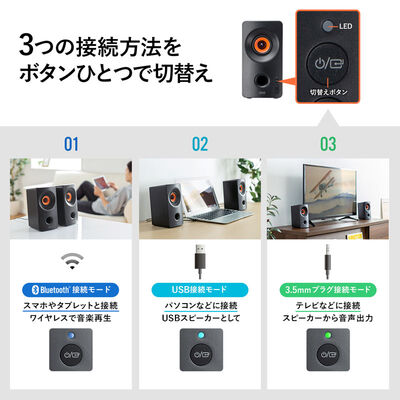 3つの接続方法を
ボタンひとつで切替え

LED

切替えボタン

01

Bluetooth® 接続モード

スマホやタブレットと接続
ワイヤレスで音楽再生

02

USB接続モード

パソコンなどに接続
USBスピーカーとして

03

3.5mmプラグ接続モード

テレビなどに接続
スピーカーから音声出力