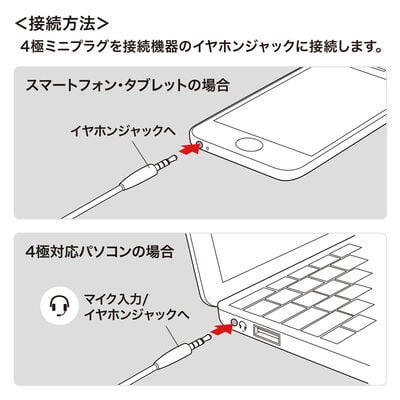 <接続方法>
4極ミニプラグを接続機器のイヤホンジャックに接続します。

スマートフォン・タブレットの場合

イヤホンジャックへ

4極対応パソコンの場合

マイク入力/
イヤホンジャックへ