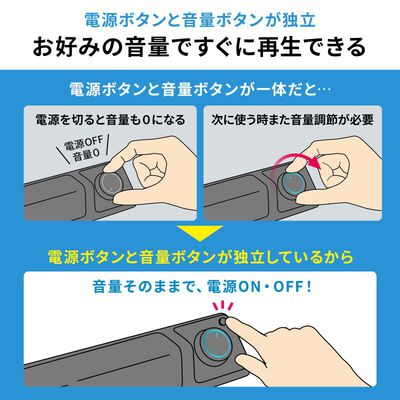 電源ボタンと音量ボタンが独立
お好みの音量ですぐに再生できる

電源ボタンと音量ボタンが一体だと…

電源を切ると音量も0になる

電源OFF
音量0

次に使う時また音量調節が必要

電源ボタンと音量ボタンが独立しているから

音量そのままで、電源ON・OFF！