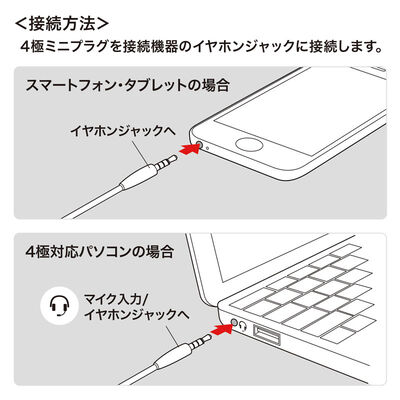 <接続方法>
4極ミニプラグを接続機器のイヤホンジャックに接続します。

スマートフォン・タブレットの場合

イヤホンジャックへ

4極対応パソコンの場合

マイク入力/
イヤホンジャックへ